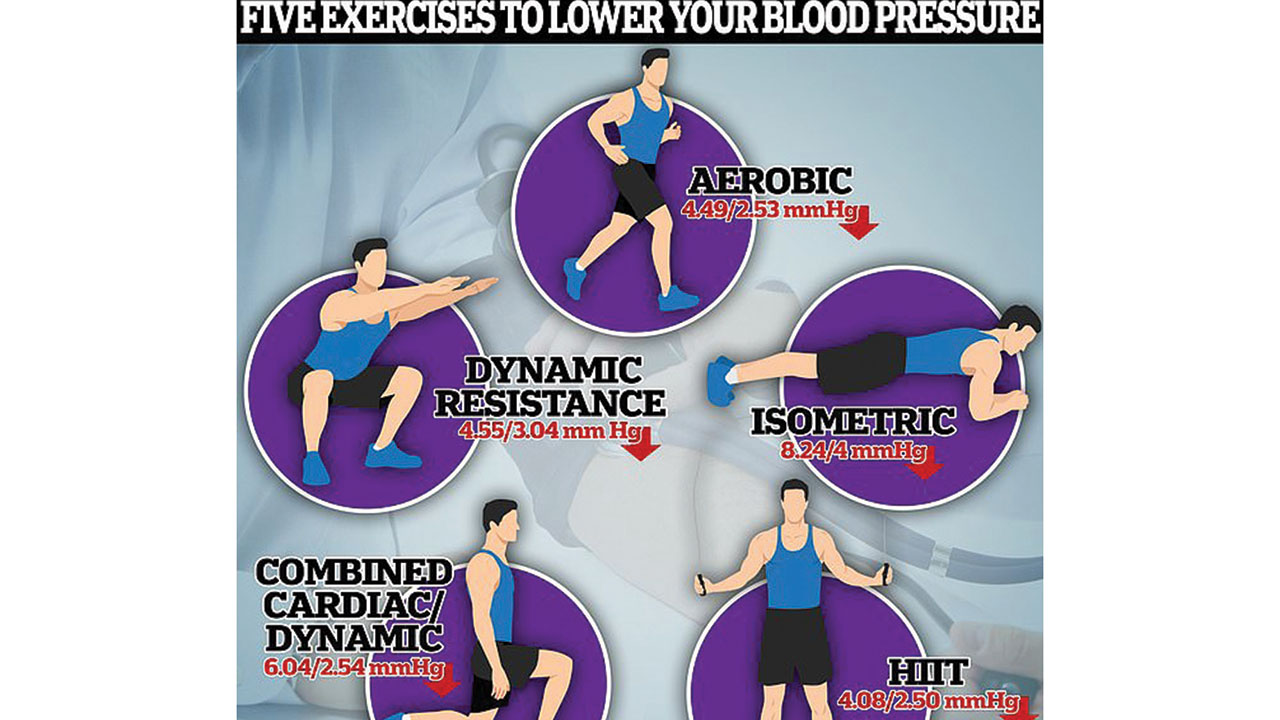 FIVE EXERCISES TO LOWER YOUR BLOOD PRESSURE

AEROBIC
4.49/2.53 mmHg

DYNAMIC RESISTANCE
4.55/3.04 mm Hg

ISOMETRIC
8.24/4 mmHg

COMBINED CARDIAC/ DYNAMIC
6.04/2.54 mmHg

HIIT
4.08/2.50 mmHg