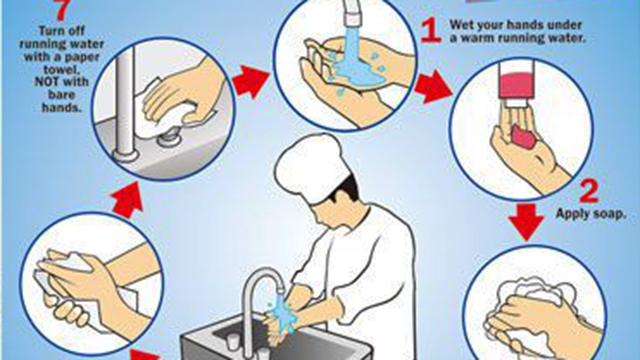 7
Turn off running water with a paper towel. NOT with bare hands.

1
Wet your hands under a warm running water.

2
Apply soap.